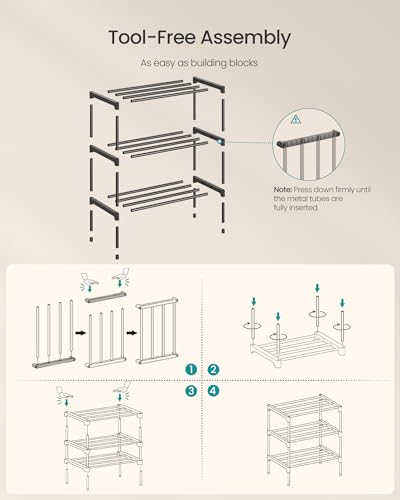 Tool-Free Assembly

As easy as building blocks

Note: Press down firmly until the metal tubes are fully inserted.

1 2

3 4