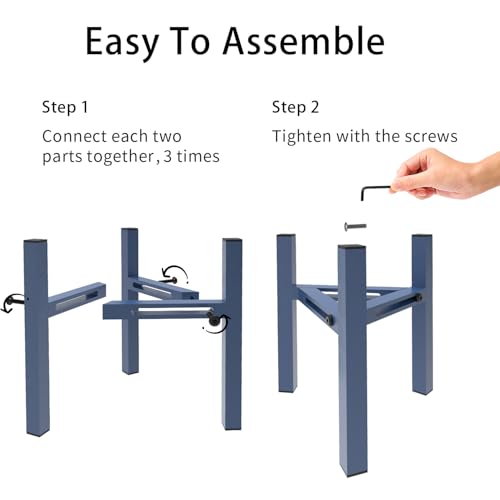 Easy To Assemble

Step 1

Connect each two parts together, 3 times

Step 2

Tighten with the screws